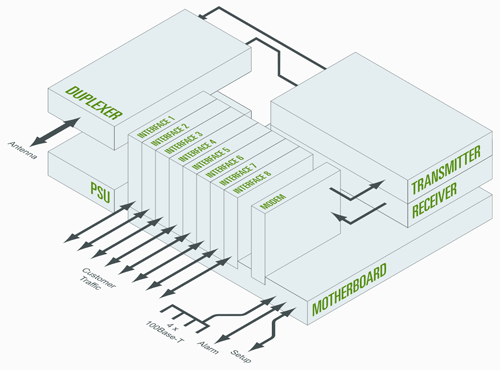 DUPLEXER
Antenna
PSU
INTERFACE 1
INTERFACE 2
INTERFACE 3
INTERFACE 4
INTERFACE 5
INTERFACE 6
INTERFACE 7
INTERFACE 8
MODEM
TRANSMITTER
RECEIVER
MOTHERBOARD
Customer Traffic
4 x 100Base-T
Alarm
Setup